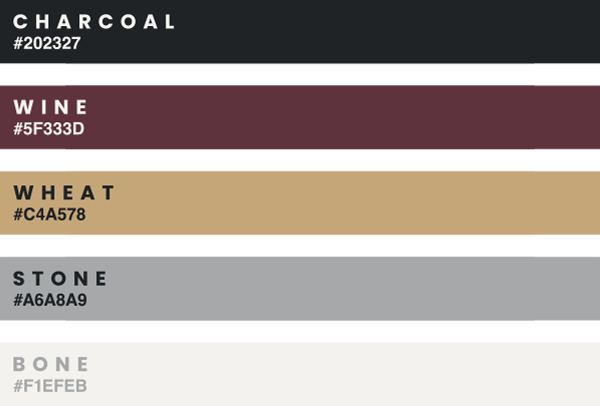 CHARCOAL
#202327

WINE
#5F333D

WHEAT
#C4A578

STONE
#A6A8A9

BONE
#F1EFEB